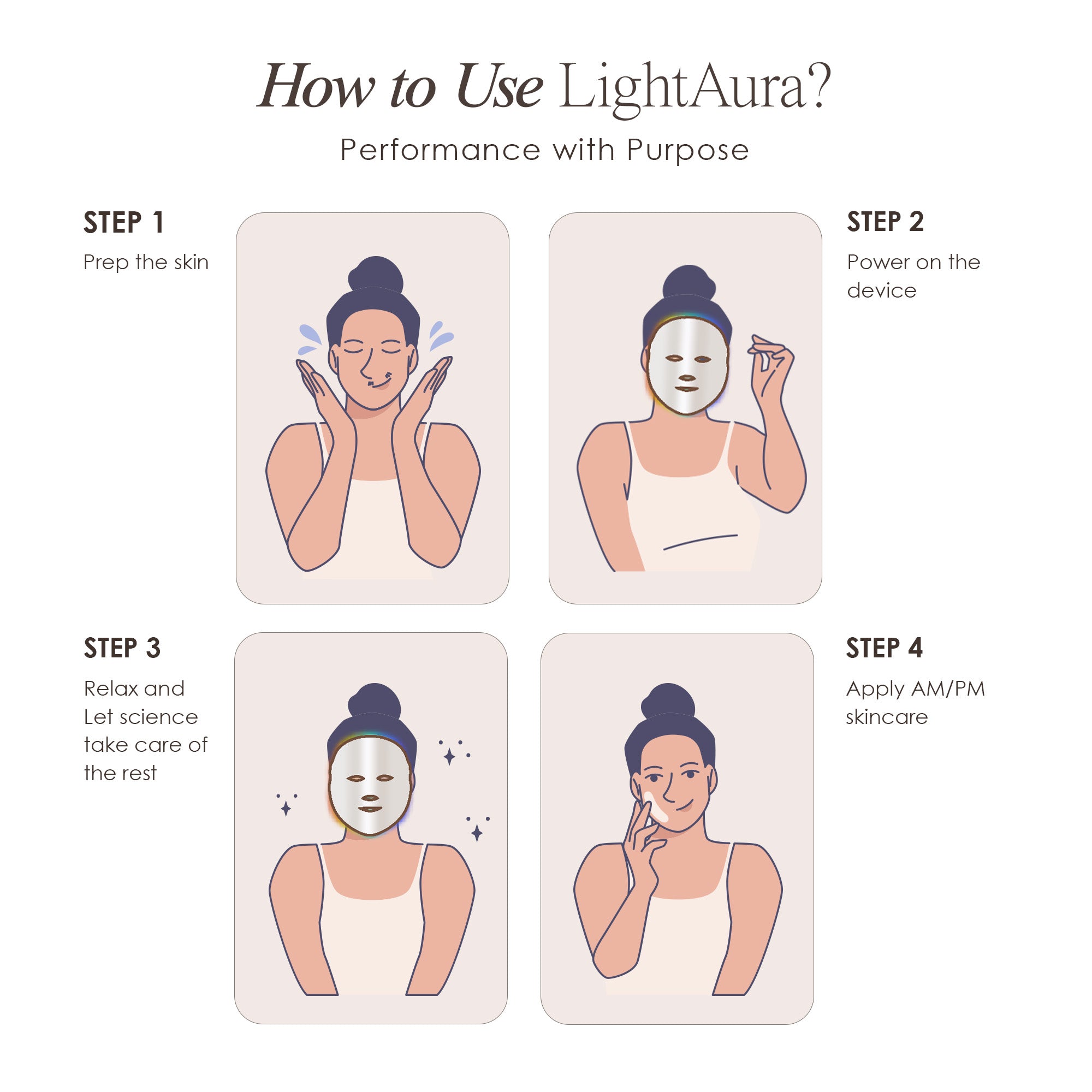 How to Use LightAura?

Performance with Purpose

STEP 1

Prep the skin

STEP 2

Power on the device

STEP 3

Relax and Let science take care of the rest

STEP 4

Apply AM/PM skincare